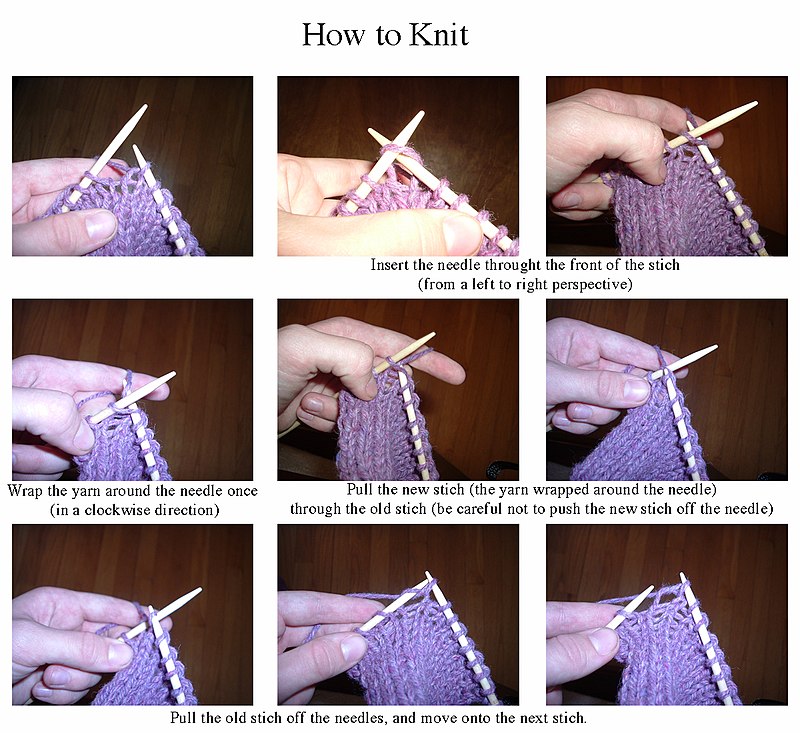 How to Knit

Insert the needle throught the front of the stich (from a left to right perspective)

Wrap the yarn around the needle once (in a clockwise direction)

Pull the new stich (the yarn wrapped around the needle) through the old stich (be careful not to push the new stich off the needle)

Pull the old stich off the needles, and move onto the next stich.